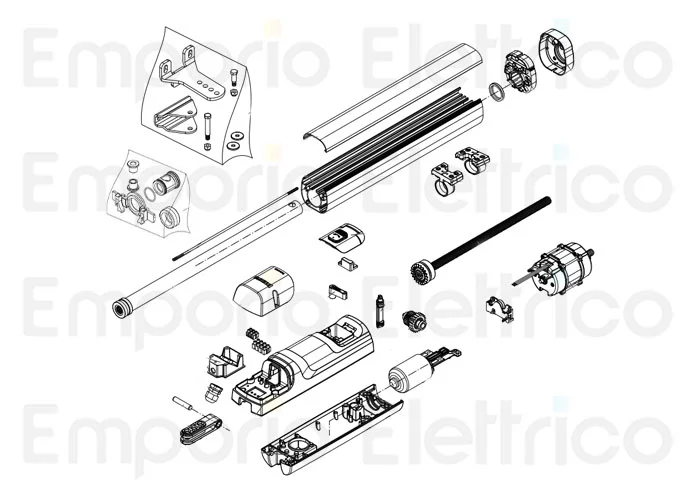 Emporio Elettrico
Emporio Elettrico
Emporio Elettrico
Emporio Elettrico